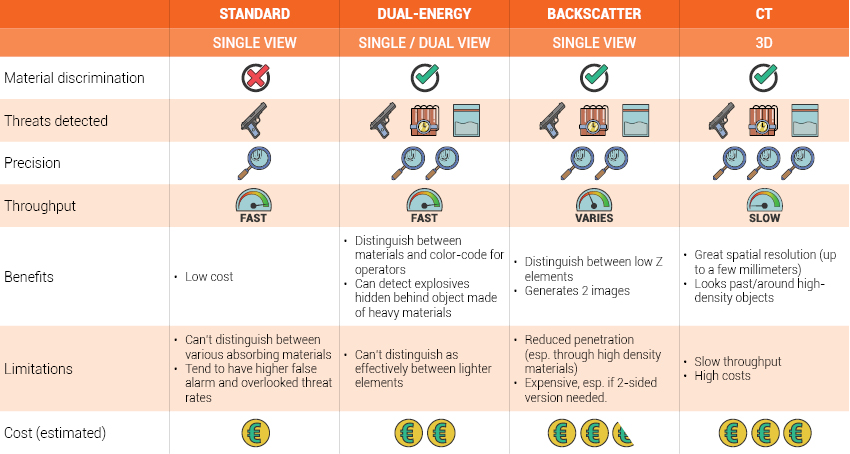 | | STANDARD | DUAL-ENERGY | BACKSCATTER | CT |
|---|---|---|---|---|
| | SINGLE VIEW | SINGLE / DUAL VIEW | SINGLE VIEW | 3D |
| Material discrimination | | | | |
| Threats detected | | | | |
| Precision | | | | |
| Throughput | FAST | FAST | VARIES | SLOW |
| Benefits | • Low cost | • Distinguish between materials and color-code for operators • Can detect explosives hidden behind object made of heavy materials | • Distinguish between low Z elements • Generates 2 images | • Great spatial resolution (up to a few millimeters) • Looks past/around high-density objects |
| Limitations | • Can't distinguish between various absorbing materials • Tend to have higher false alarm and overlooked threat rates | • Can't distinguish as effectively between lighter elements | • Reduced penetration (esp. through high density materials) • Expensive, esp. if 2-sided version needed. | • Slow throughput • High costs |
| Cost (estimated) | € | € € | € € € | € € € |