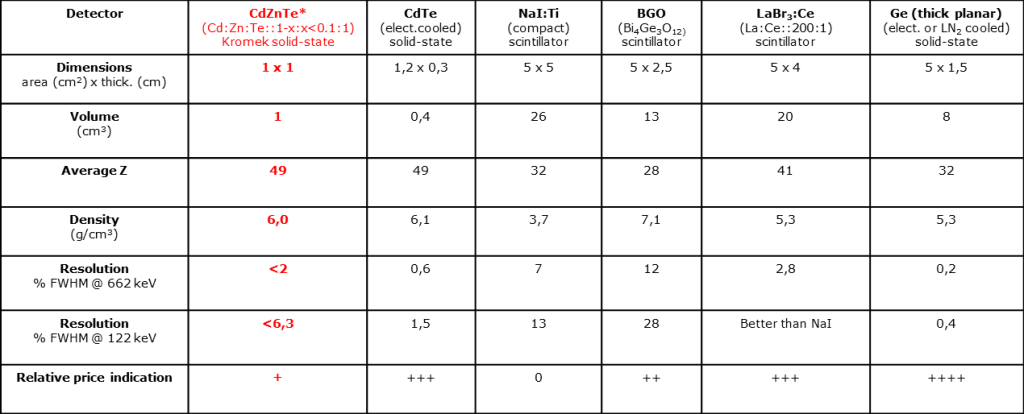 | Detector | CdZnTe* (Cd:Zn:Te::1-x:x<0.1:1) Kromek solid-state | CdTe (elect.cooled) solid-state | NaI:Ti (compact) scintillator | BGO ($Bi_4Ge_3O_{12}$) scintillator | $LaBr_3$:Ce (La:Ce::200:1) scintillator | Ge (thick planar) (elect. or $LN_2$ cooled) solid-state |
|---|---|---|---|---|---|---|
| Dimensions area (cm²) x thick. (cm) | 1 x 1 | 1,2 x 0,3 | 5 x 5 | 5 x 2,5 | 5 x 4 | 5 x 1,5 |
| Volume (cm³) | 1 | 0,4 | 26 | 13 | 20 | 8 |
| Average Z | 49 | 49 | 32 | 28 | 41 | 32 |
| Density (g/cm³) | 6,0 | 6,1 | 3,7 | 7,1 | 5,3 | 5,3 |
| Resolution % FWHM @ 662 keV | <2 | 0,6 | 7 | 12 | 2,8 | 0,2 |
| Resolution % FWHM @ 122 keV | <6,3 | 1,5 | 13 | 28 | Better than NaI | 0,4 |
| Relative price indication | + | +++ | 0 | ++ | +++ | ++++ |